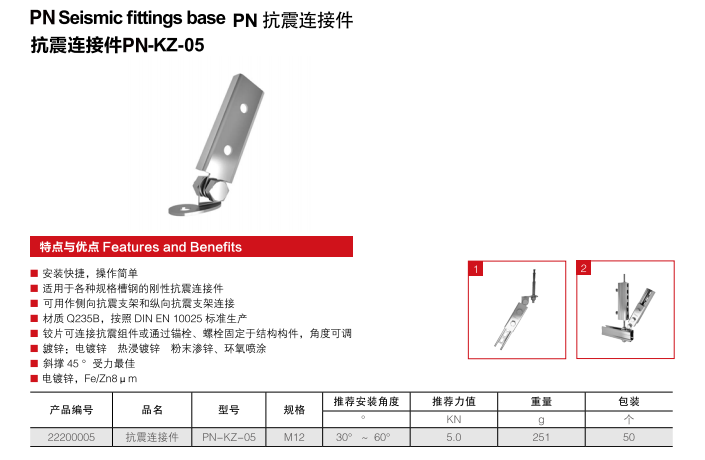 PN Seismic fittings base PN 抗震连接件

抗震连接件PN-KZ-05

特点与优点 Features and Benefits

■ 安装快捷，操作简单
■ 适用于各种规格槽钢的刚性抗震连接件
■ 可用作侧向抗震支架和纵向抗震支架连接
■ 材质 Q235B，按照 DIN EN 10025 标准生产
■ 铰片可连接抗震组件或通过锚栓、螺栓固定于结构构件，角度可调
■ 镀锌：电镀锌 热浸镀锌 粉末渗锌、环氧喷涂
■ 斜撑 45° 受力最佳
■ 电镀锌，Fe/Zn8μm

1

2

| 产品编号 | 品名 | 型号 | 规格 | 推荐安装角度 | 推荐力值 | 重量 | 包装 |
|---|---|---|---|---|---|---|---|
| | | | | ° | KN | g | 个 |
| 22200005 | 抗震连接件 | PN-KZ-05 | M12 | 30° ~ 60° | 5.0 | 251 | 50 |